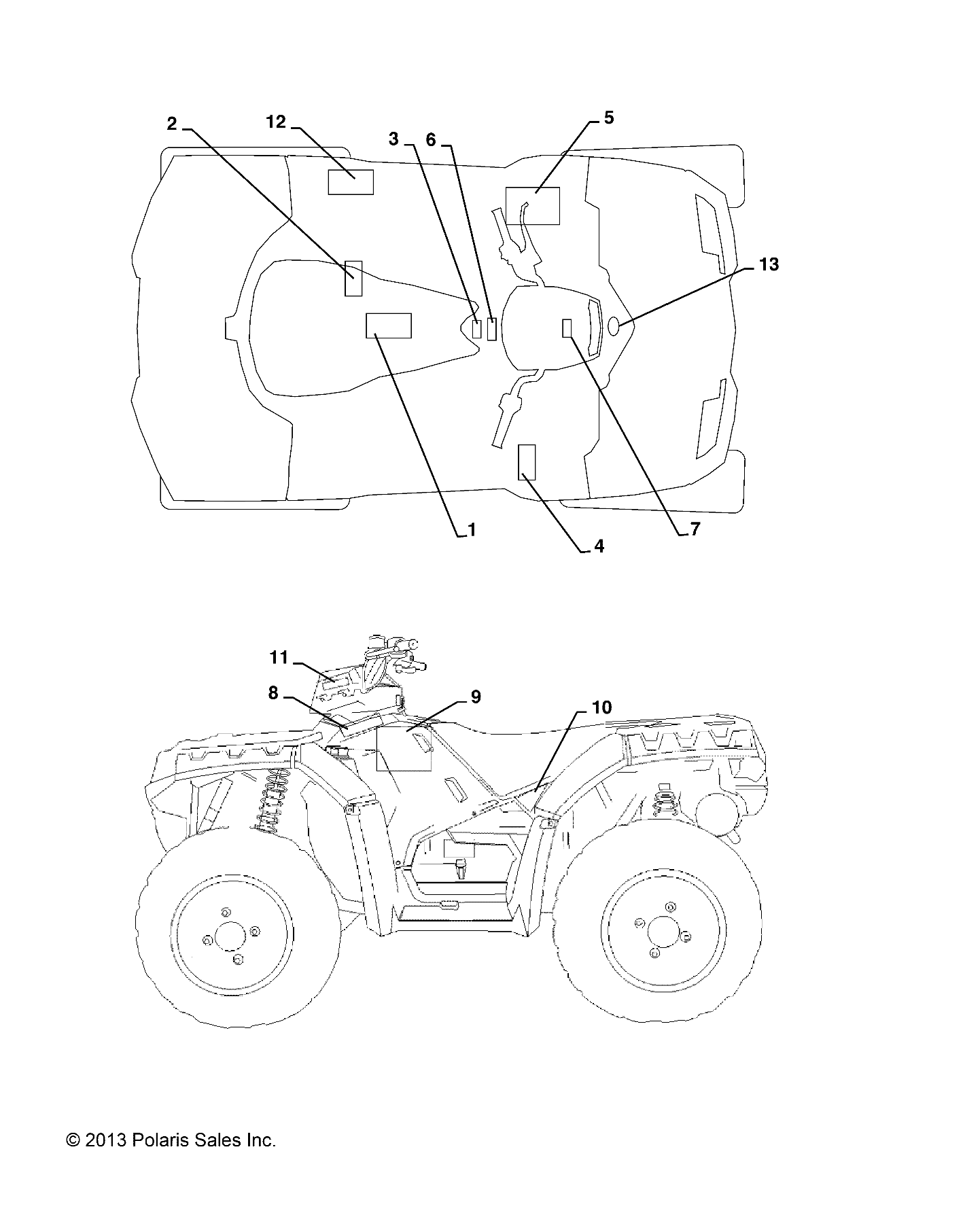 2
12
3
6
5
13
1
4
7

11
8
9
10

© 2013 Polaris Sales Inc.